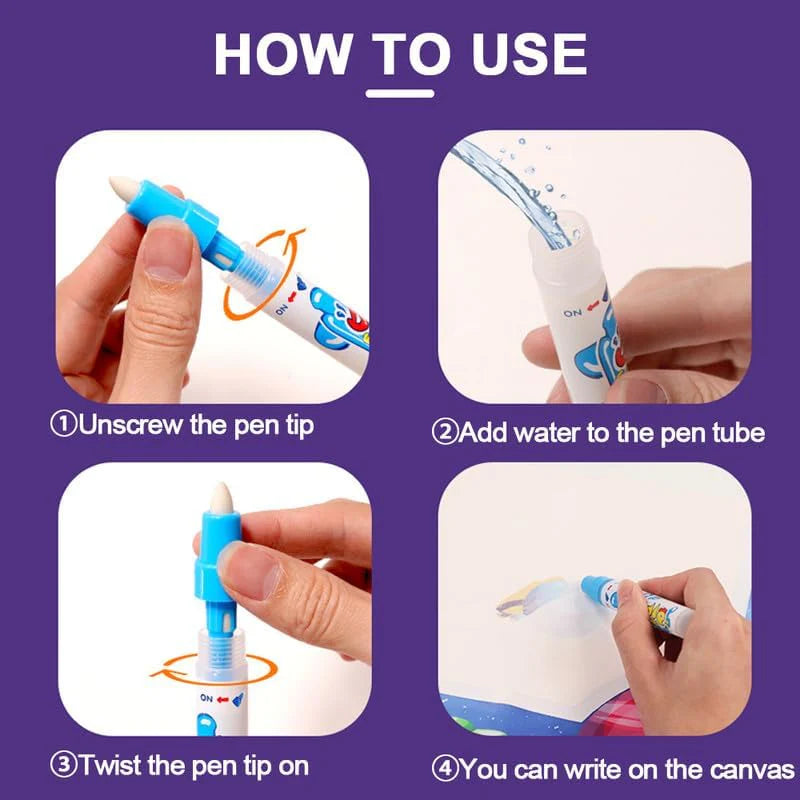 HOW TO USE

ON

①Unscrew the pen tip

ON

②Add water to the pen tube

ON

③Twist the pen tip on

④You can write on the canvas